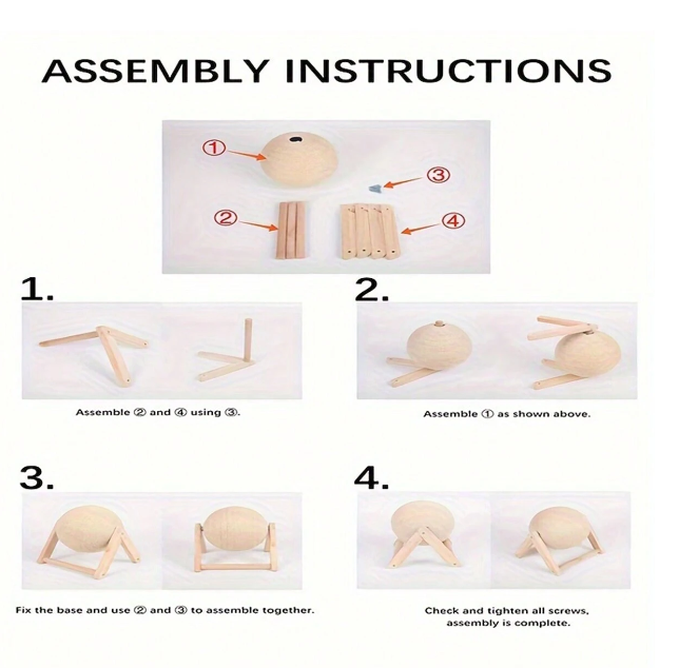 ASSEMBLY INSTRUCTIONS

①

③

②

④

1.

Assemble ② and ④ using ③.

2.

Assemble ① as shown above.

3.

Fix the base and use ② and ③ to assemble together.

4.

Check and tighten all screws, assembly is complete.